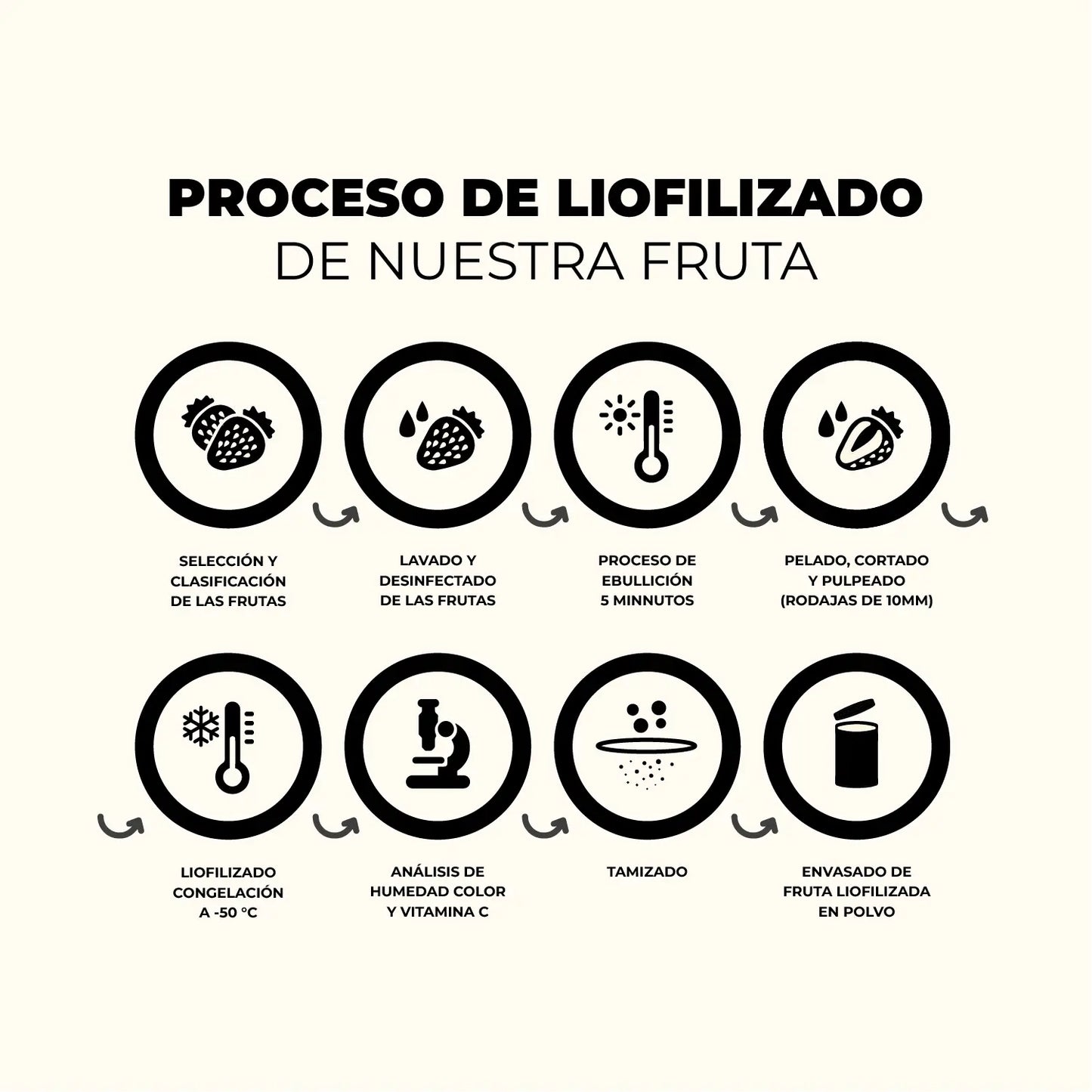 PROCESO DE LIOFILIZADO
DE NUESTRA FRUTA

SELECCIÓN Y CLASIFICACIÓN DE LAS FRUTAS

LAVADO Y DESINFECTADO DE LAS FRUTAS

PROCESO DE EBULLICIÓN 5 MINNUTOS

PELADO, CORTADO Y PULPEADO (RODAJAS DE 10MM)

LIOFILIZADO CONGELACIÓN A -50 °C

ANÁLISIS DE HUMEDAD COLOR Y VITAMINA C

TAMIZADO

ENVASADO DE FRUTA LIOFILIZADA EN POLVO