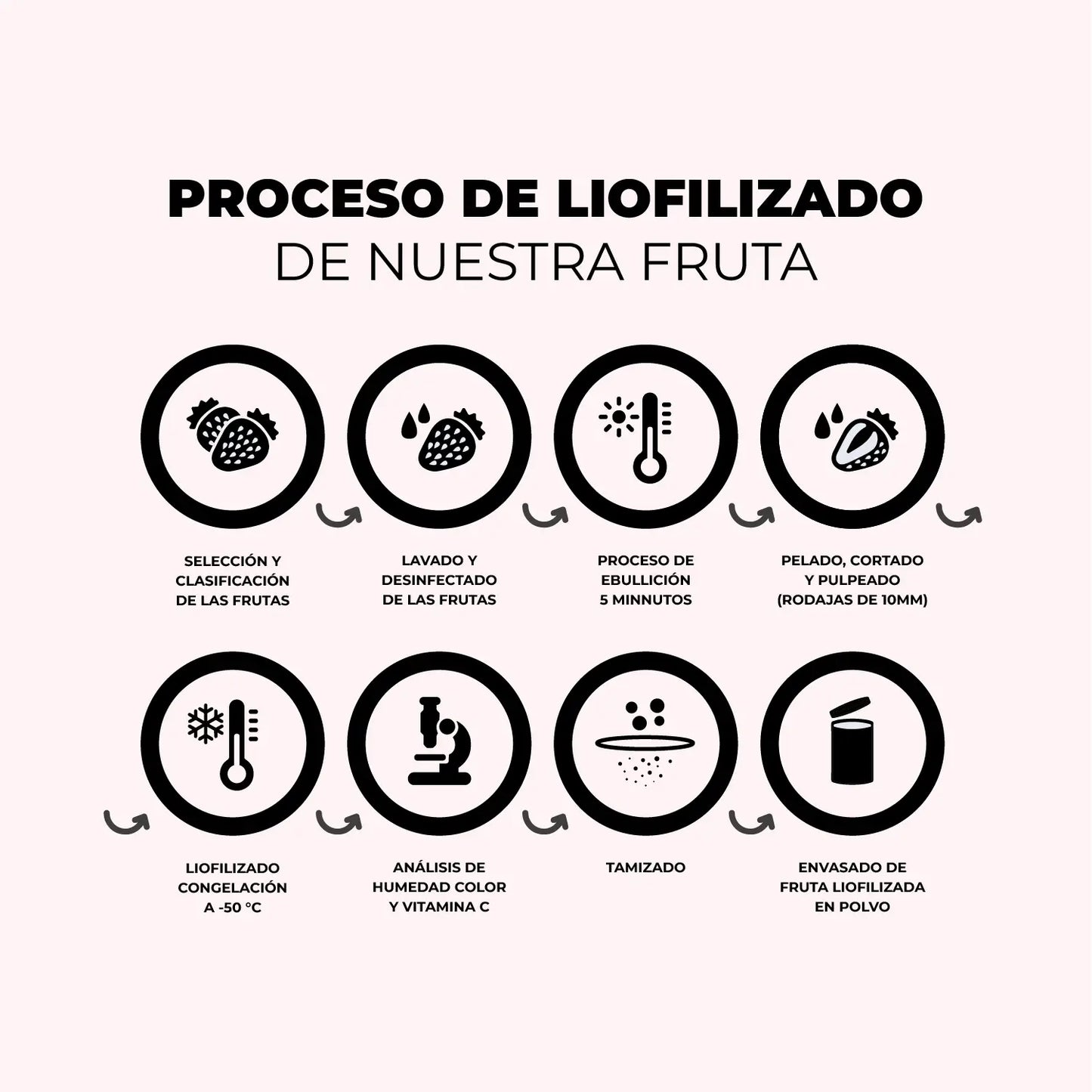 PROCESO DE LIOFILIZADO
DE NUESTRA FRUTA

SELECCIÓN Y CLASIFICACIÓN DE LAS FRUTAS

LAVADO Y DESINFECTADO DE LAS FRUTAS

PROCESO DE EBULLICIÓN 5 MINNUTOS

PELADO, CORTADO Y PULPEADO (RODAJAS DE 10MM)

LIOFILIZADO CONGELACIÓN A -50 °C

ANÁLISIS DE HUMEDAD COLOR Y VITAMINA C

TAMIZADO

ENVASADO DE FRUTA LIOFILIZADA EN POLVO