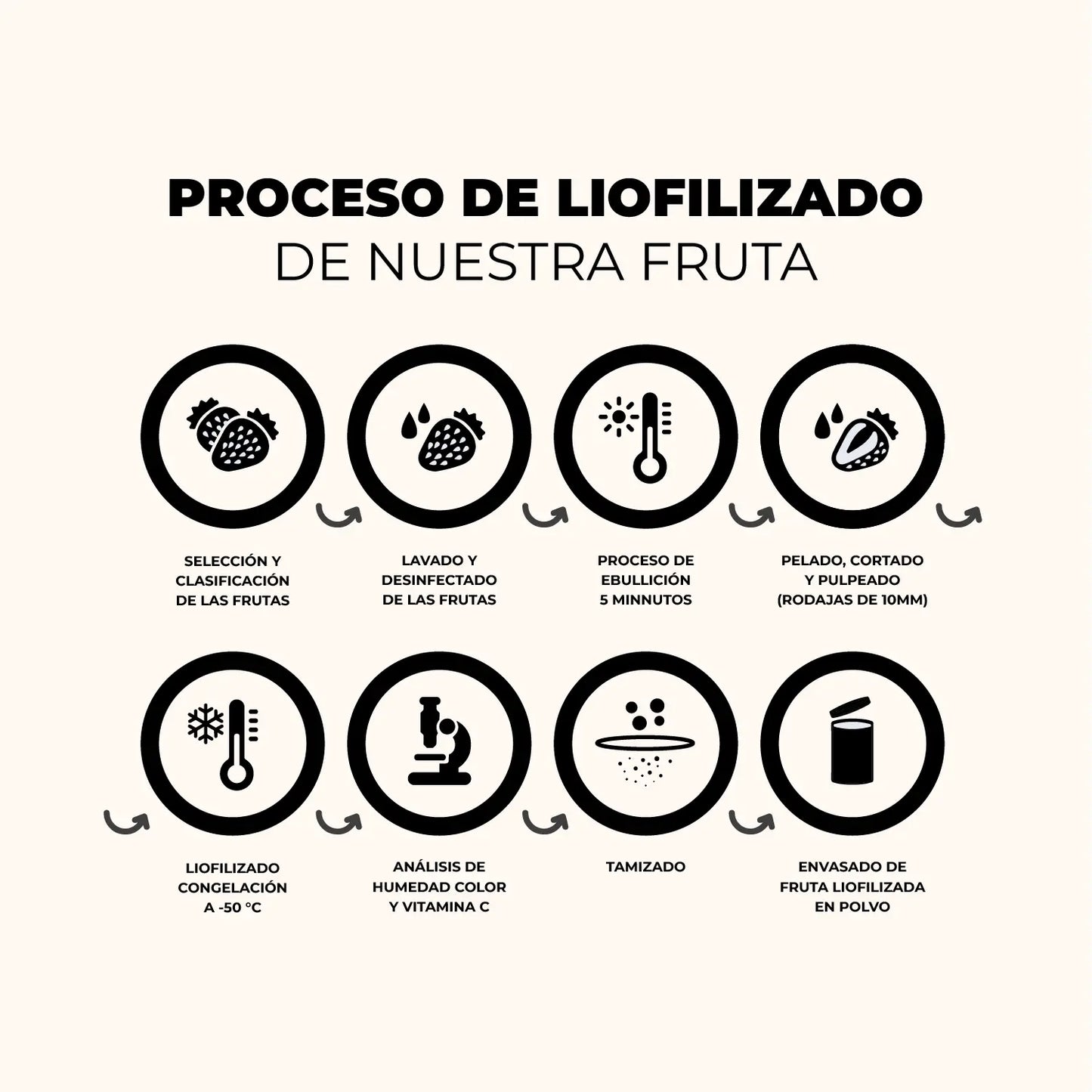 PROCESO DE LIOFILIZADO
DE NUESTRA FRUTA

SELECCIÓN Y CLASIFICACIÓN DE LAS FRUTAS

LAVADO Y DESINFECTADO DE LAS FRUTAS

PROCESO DE EBULLICIÓN 5 MINNUTOS

PELADO, CORTADO Y PULPEADO (RODAJAS DE 10MM)

LIOFILIZADO CONGELACIÓN A -50 °C

ANÁLISIS DE HUMEDAD COLOR Y VITAMINA C

TAMIZADO

ENVASADO DE FRUTA LIOFILIZADA EN POLVO