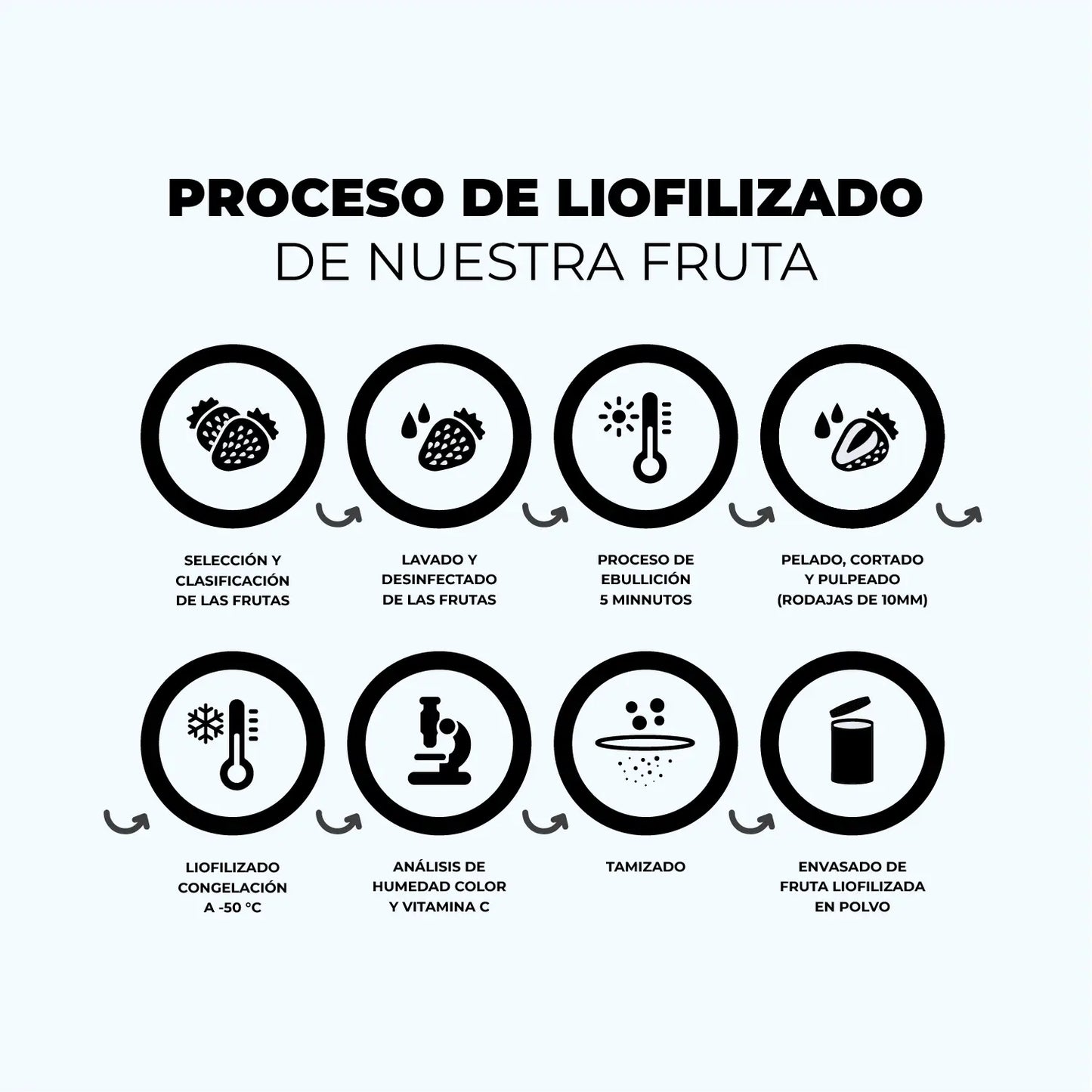 PROCESO DE LIOFILIZADO
DE NUESTRA FRUTA

SELECCIÓN Y CLASIFICACIÓN DE LAS FRUTAS

LAVADO Y DESINFECTADO DE LAS FRUTAS

PROCESO DE EBULLICIÓN 5 MINNUTOS

PELADO, CORTADO Y PULPEADO (RODAJAS DE 10MM)

LIOFILIZADO CONGELACIÓN A -50 °C

ANÁLISIS DE HUMEDAD COLOR Y VITAMINA C

TAMIZADO

ENVASADO DE FRUTA LIOFILIZADA EN POLVO