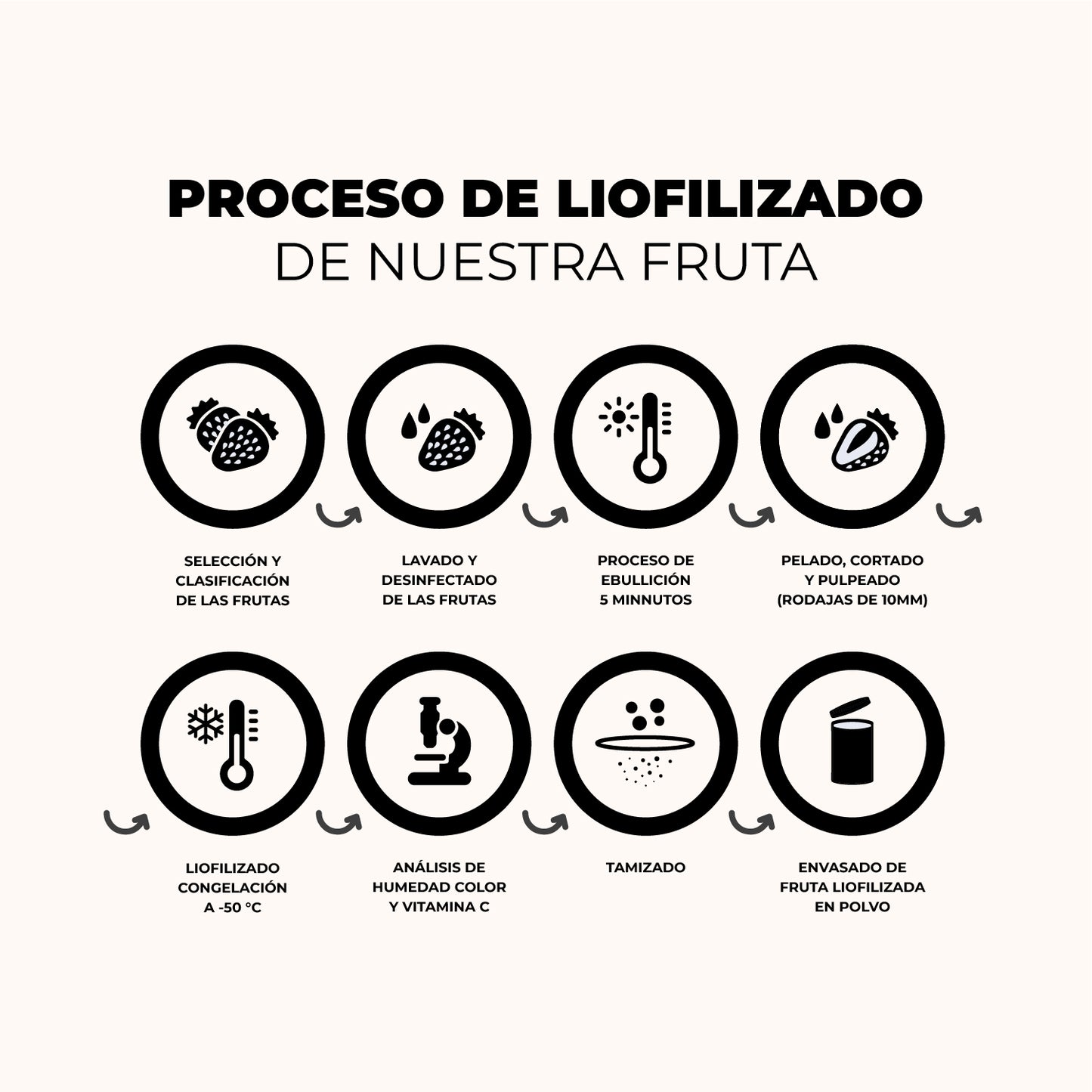 PROCESO DE LIOFILIZADO
DE NUESTRA FRUTA

SELECCIÓN Y CLASIFICACIÓN DE LAS FRUTAS

LAVADO Y DESINFECTADO DE LAS FRUTAS

PROCESO DE EBULLICIÓN 5 MINNUTOS

PELADO, CORTADO Y PULPEADO (RODAJAS DE 10MM)

LIOFILIZADO CONGELACIÓN A -50 °C

ANÁLISIS DE HUMEDAD COLOR Y VITAMINA C

TAMIZADO

ENVASADO DE FRUTA LIOFILIZADA EN POLVO