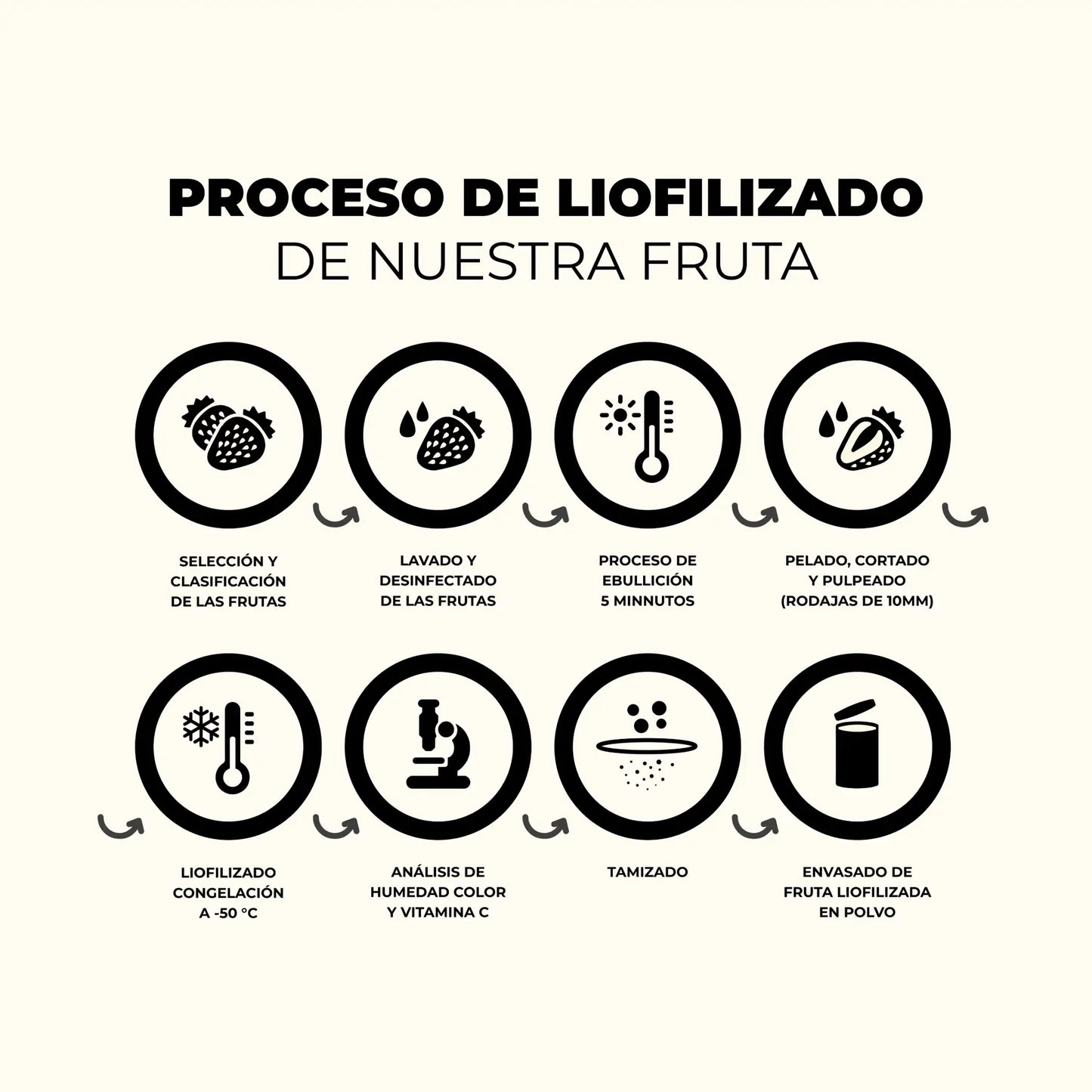 PROCESO DE LIOFILIZADO
DE NUESTRA FRUTA

SELECCIÓN Y CLASIFICACIÓN DE LAS FRUTAS

LAVADO Y DESINFECTADO DE LAS FRUTAS

PROCESO DE EBULLICIÓN 5 MINNUTOS

PELADO, CORTADO Y PULPEADO (RODAJAS DE 10MM)

LIOFILIZADO CONGELACIÓN A -50 °C

ANÁLISIS DE HUMEDAD COLOR Y VITAMINA C

TAMIZADO

ENVASADO DE FRUTA LIOFILIZADA EN POLVO