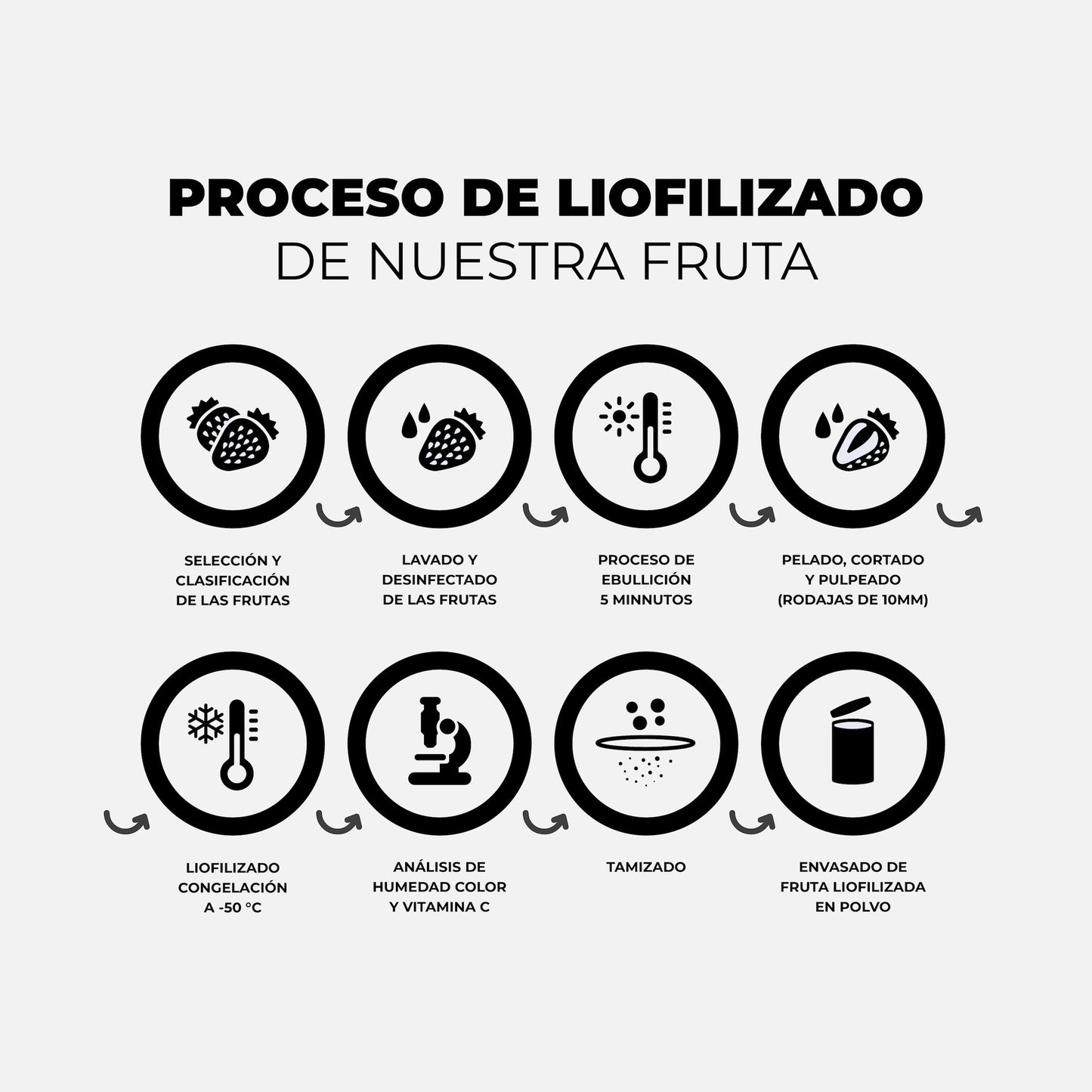 PROCESO DE LIOFILIZADO
DE NUESTRA FRUTA

SELECCIÓN Y CLASIFICACIÓN DE LAS FRUTAS

LAVADO Y DESINFECTADO DE LAS FRUTAS

PROCESO DE EBULLICIÓN 5 MINNUTOS

PELADO, CORTADO Y PULPEADO (RODAJAS DE 10MM)

LIOFILIZADO CONGELACIÓN A -50 °C

ANÁLISIS DE HUMEDAD COLOR Y VITAMINA C

TAMIZADO

ENVASADO DE FRUTA LIOFILIZADA EN POLVO