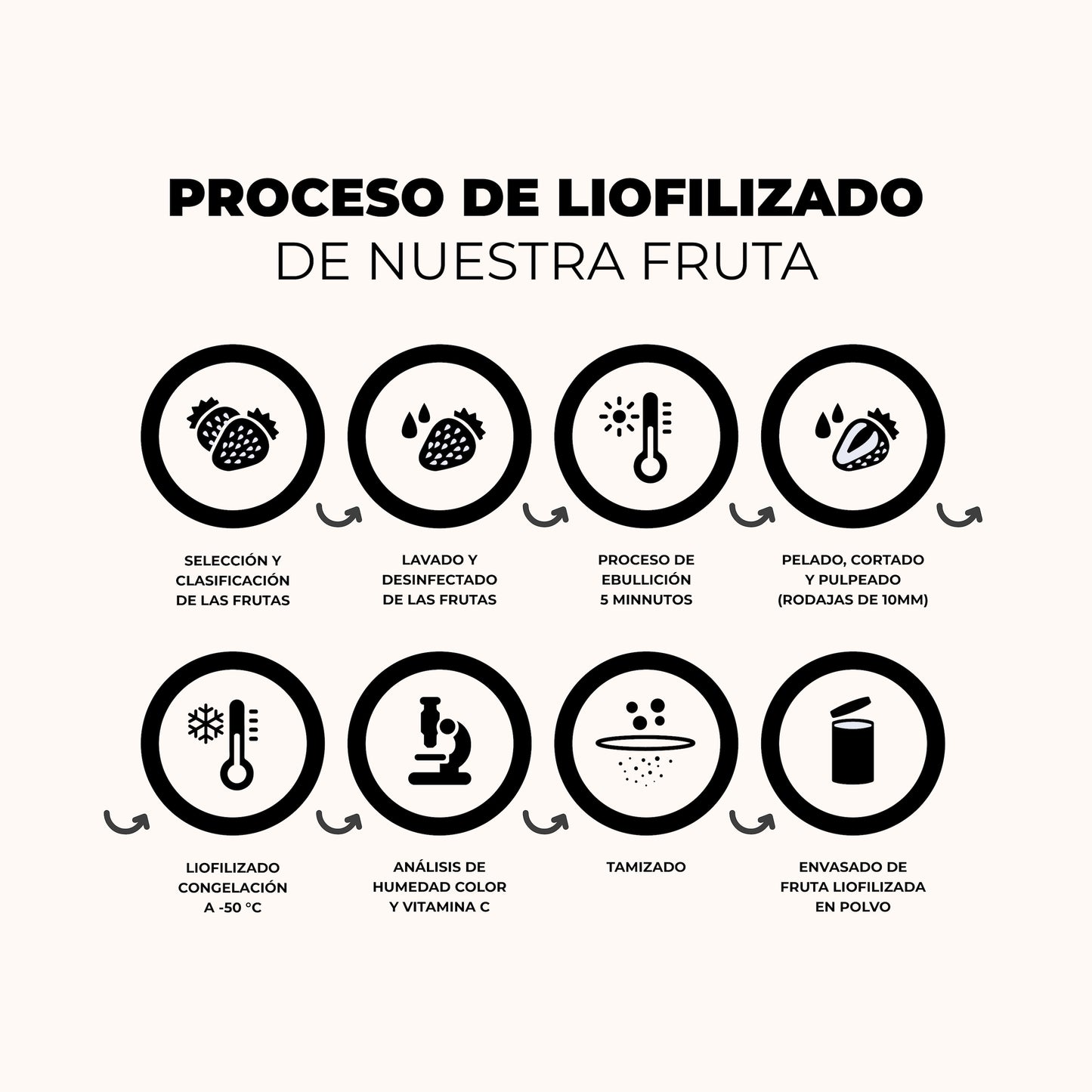 PROCESO DE LIOFILIZADO
DE NUESTRA FRUTA

SELECCIÓN Y CLASIFICACIÓN DE LAS FRUTAS

LAVADO Y DESINFECTADO DE LAS FRUTAS

PROCESO DE EBULLICIÓN 5 MINNUTOS

PELADO, CORTADO Y PULPEADO (RODAJAS DE 10MM)

LIOFILIZADO CONGELACIÓN A -50 °C

ANÁLISIS DE HUMEDAD COLOR Y VITAMINA C

TAMIZADO

ENVASADO DE FRUTA LIOFILIZADA EN POLVO